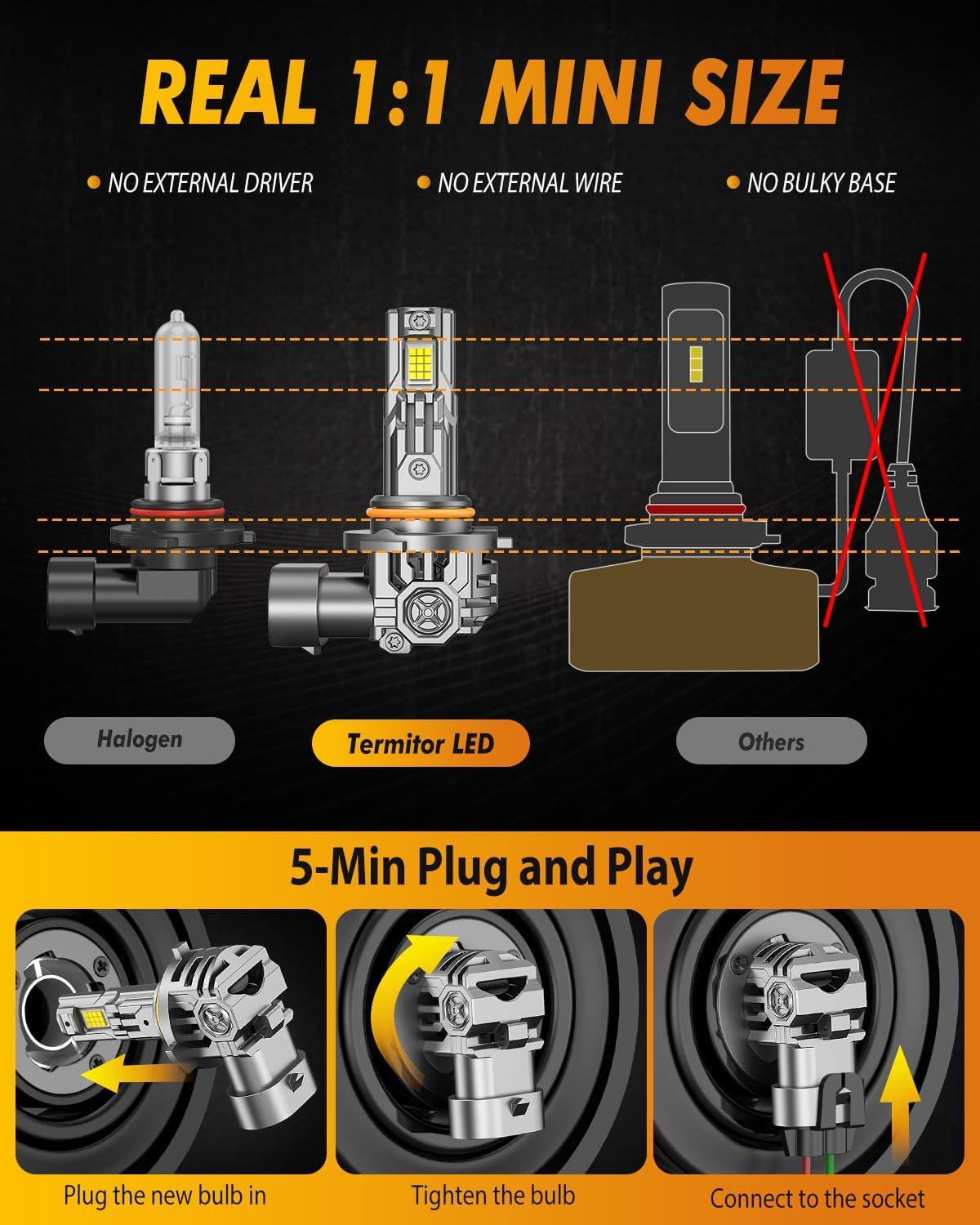 REAL 1:1 MINI SIZE

NO EXTERNAL DRIVER

NO EXTERNAL WIRE

NO BULKY BASE

Halogen

Termitor LED

Others

5-Min Plug and Play

Plug the new bulb in

Tighten the bulb

Connect to the socket