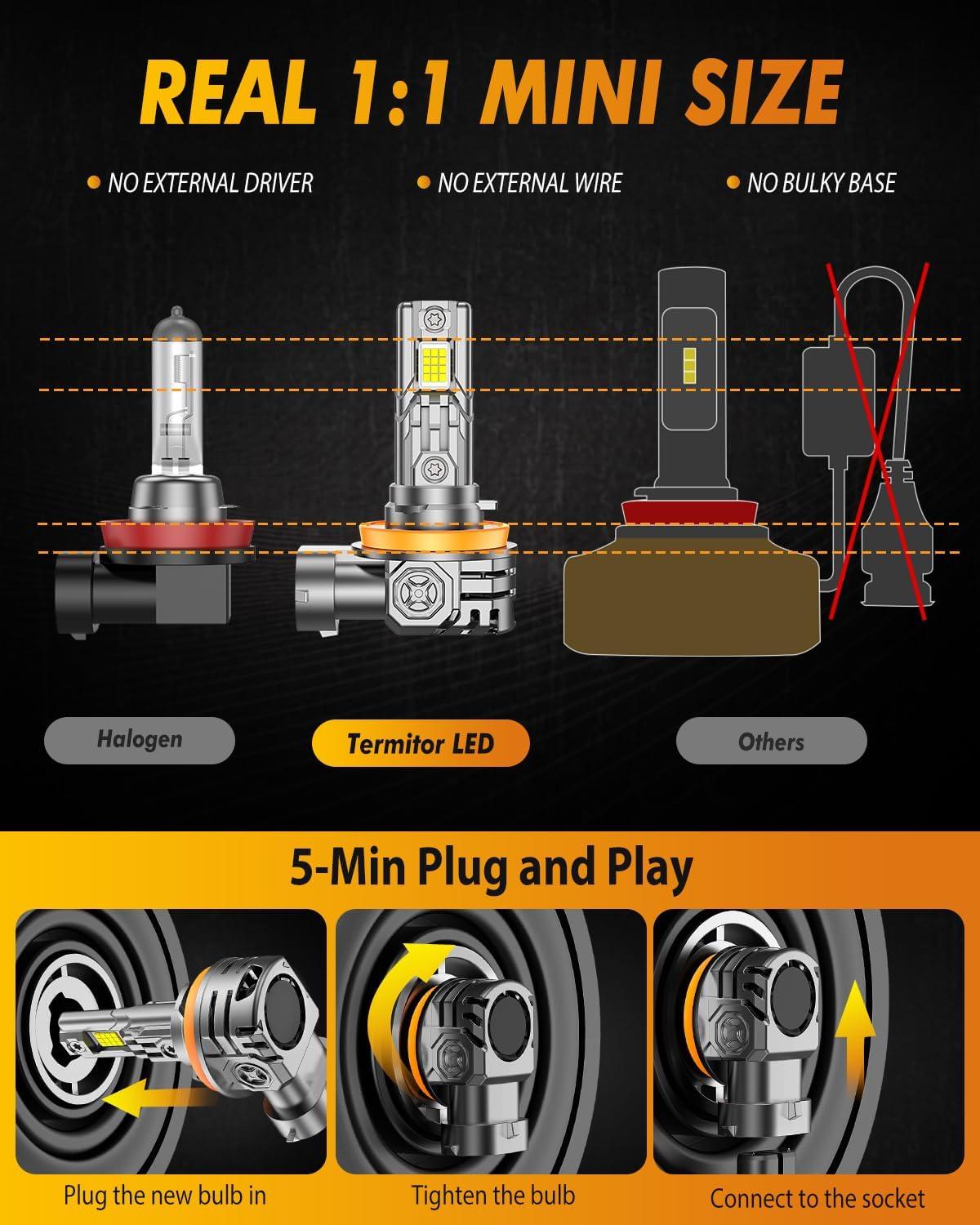 REAL 1:1 MINI SIZE

NO EXTERNAL DRIVER

NO EXTERNAL WIRE

NO BULKY BASE

Halogen

Termitor LED

Others

5-Min Plug and Play

Plug the new bulb in

Tighten the bulb

Connect to the socket