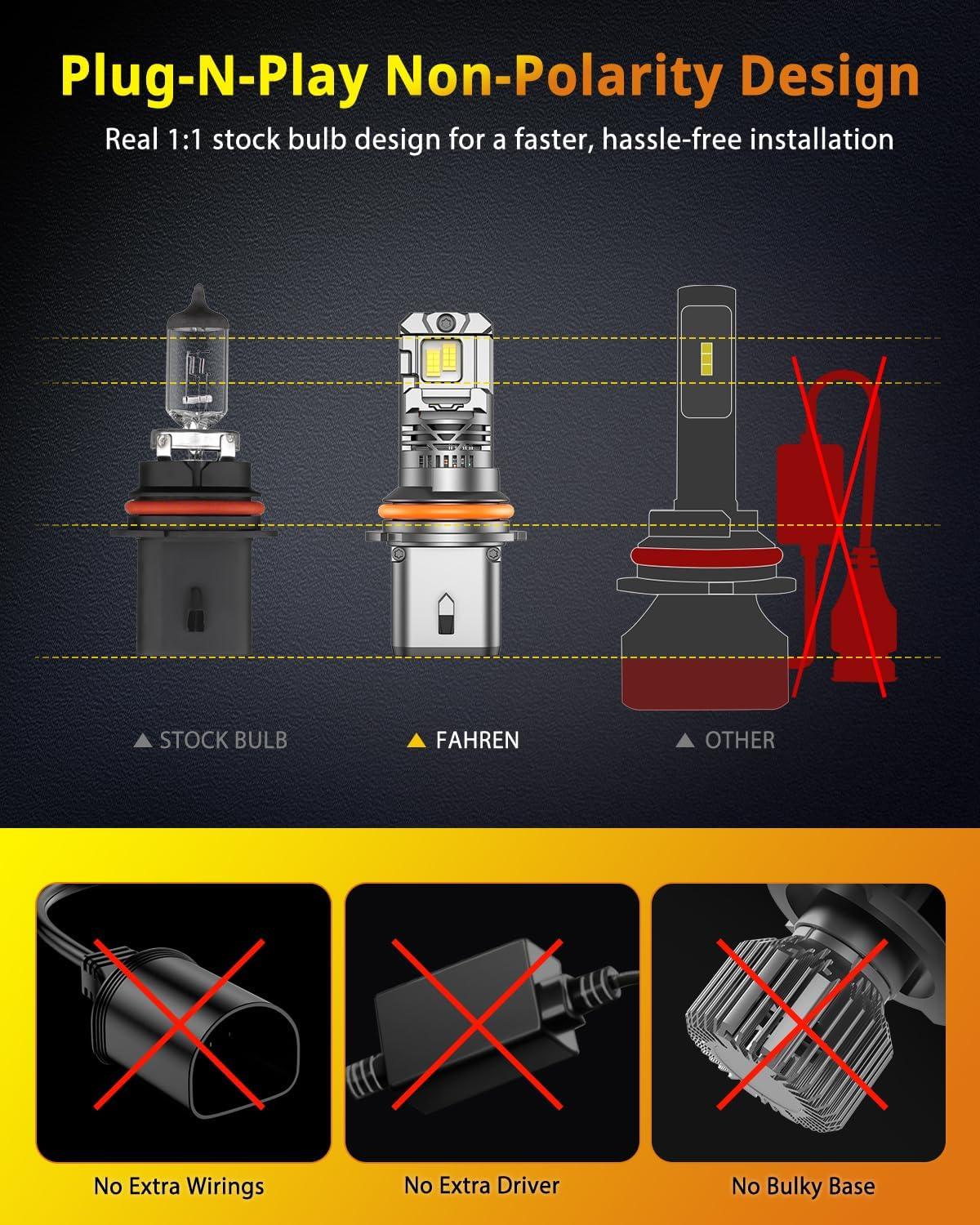 Plug-N-Play Non-Polarity Design

Real 1:1 stock bulb design for a faster, hassle-free installation

▲ STOCK BULB

▲ FAHREN

▲ OTHER

No Extra Wirings

No Extra Driver

No Bulky Base