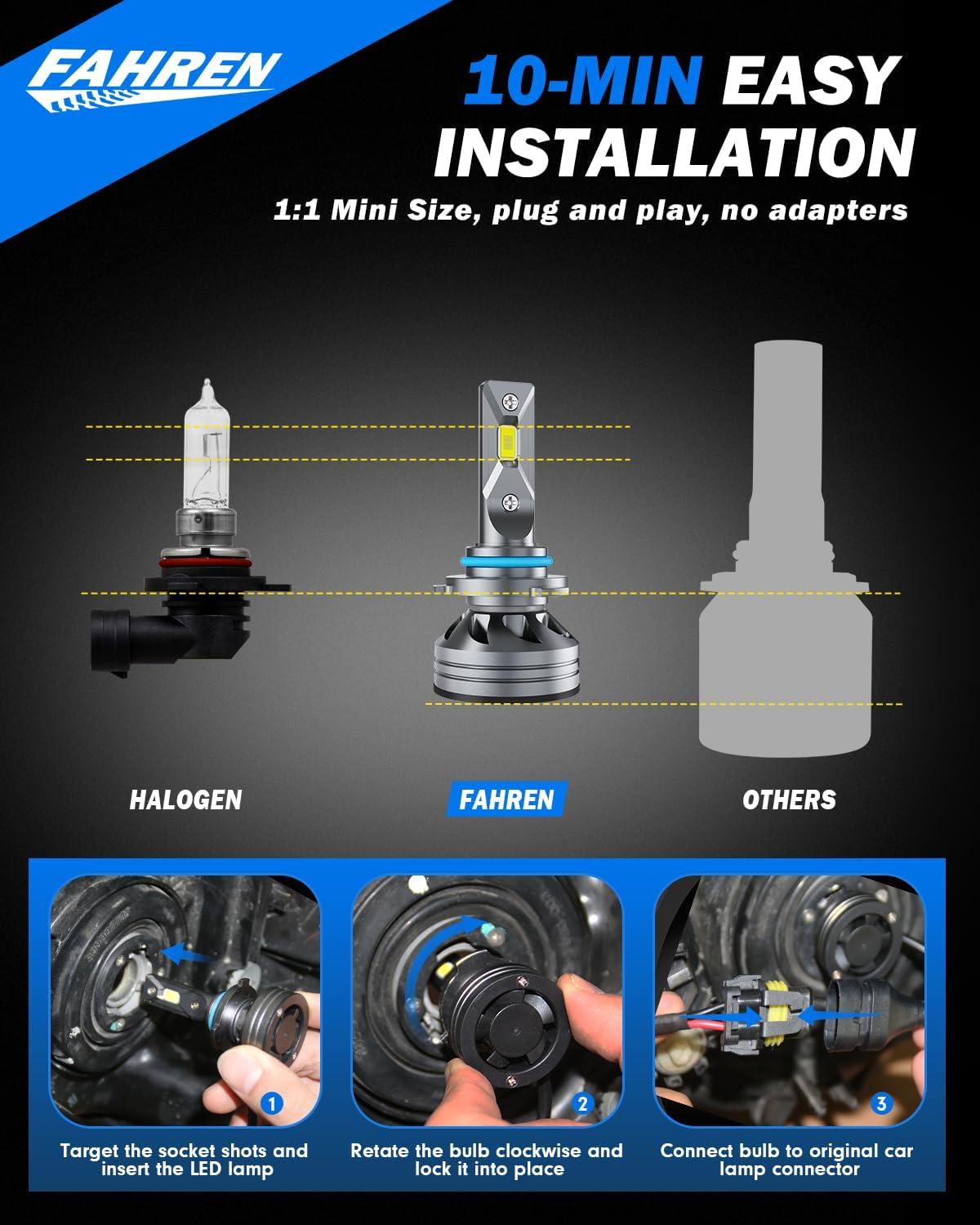 FAHREN

10-MIN EASY INSTALLATION

1:1 Mini Size, plug and play, no adapters

HALOGEN

FAHREN

OTHERS

1

Target the socket shots and insert the LED lamp

2

Retate the bulb clockwise and lock it into place

3

Connect bulb to original car lamp connector