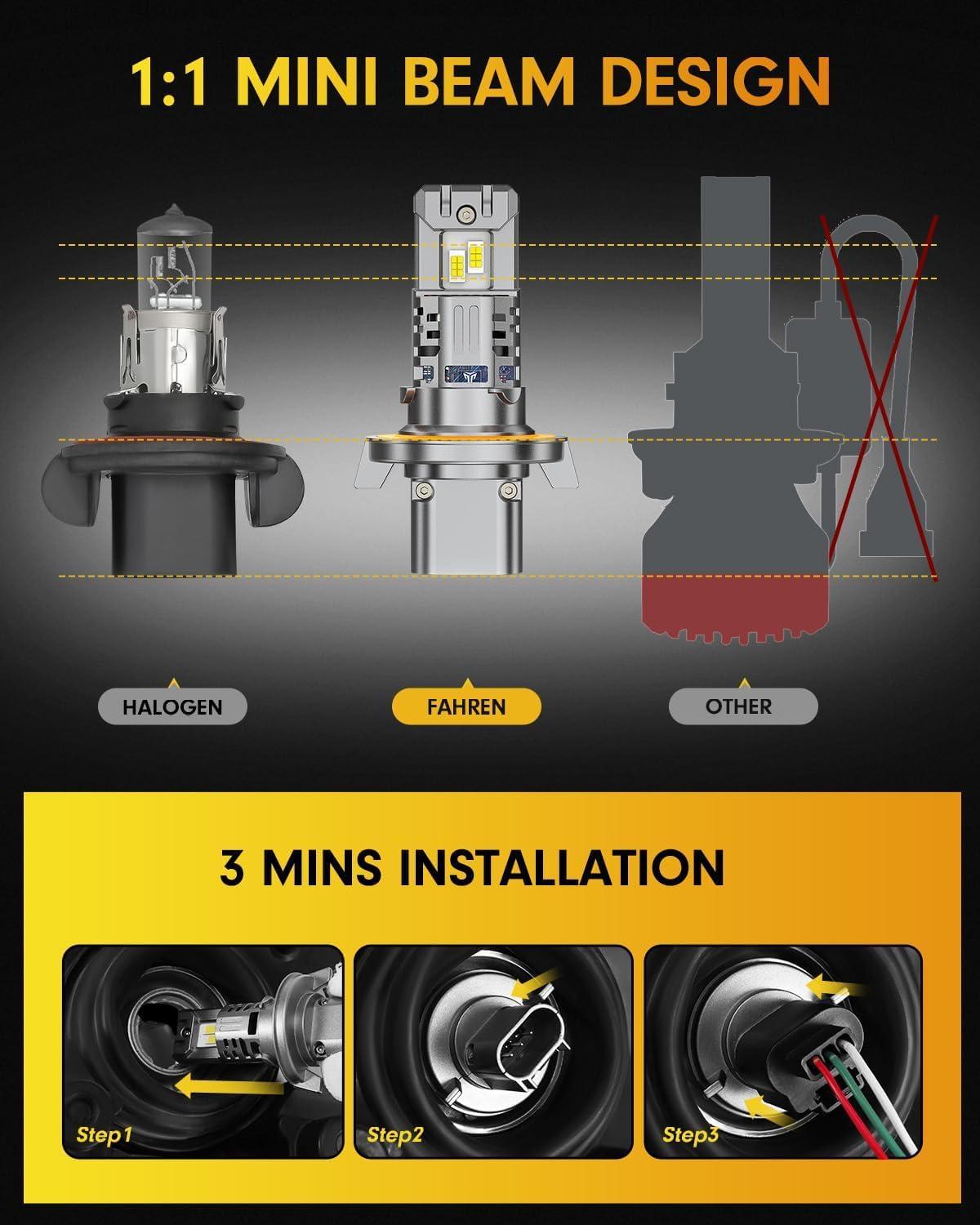 1:1 MINI BEAM DESIGN

HALOGEN

FAHREN

OTHER

3 MINS INSTALLATION

Step1

Step2

Step3