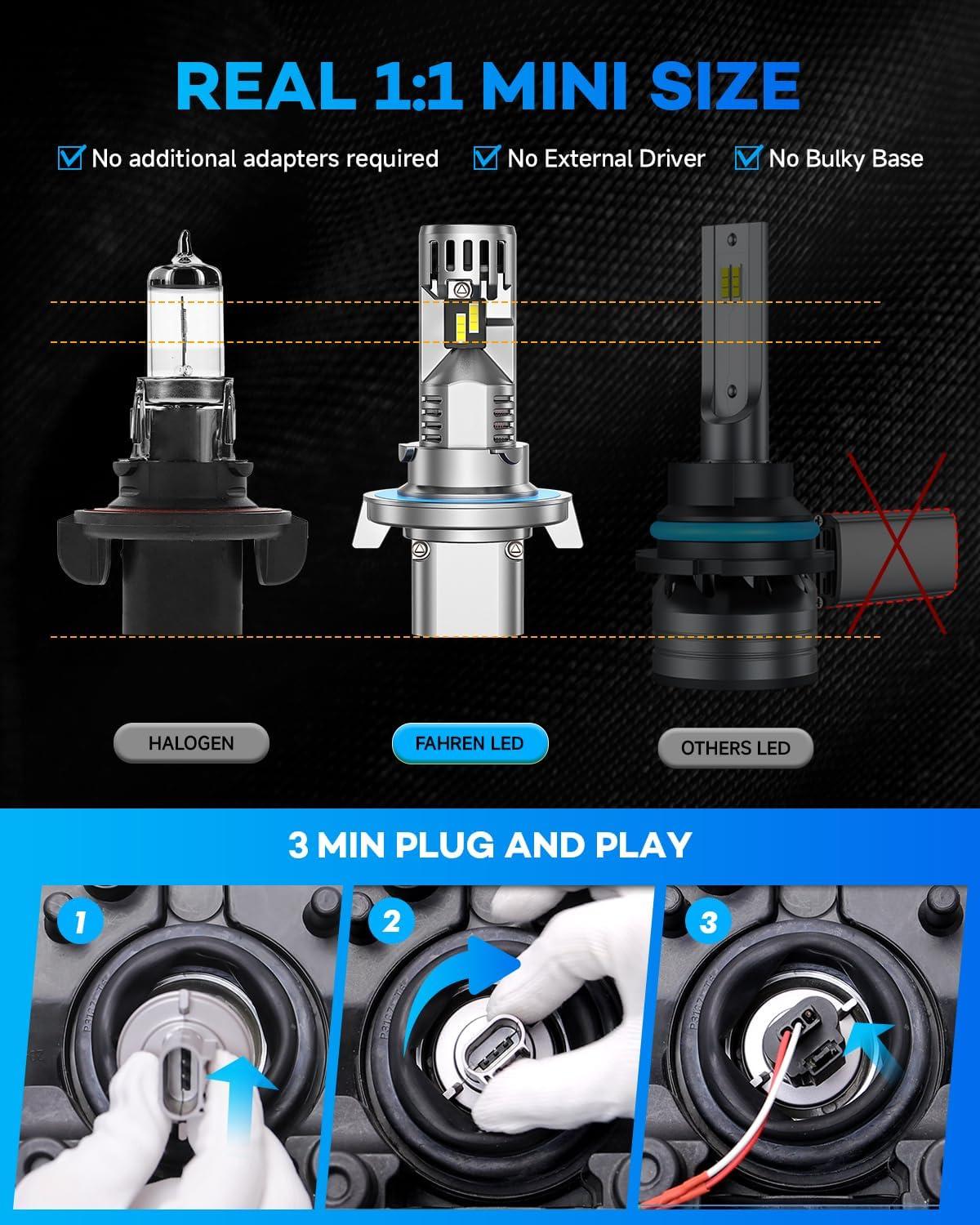 REAL 1:1 MINI SIZE

No additional adapters required
No External Driver
No Bulky Base

HALOGEN
FAHREN LED
OTHERS LED

3 MIN PLUG AND PLAY

1
2
3