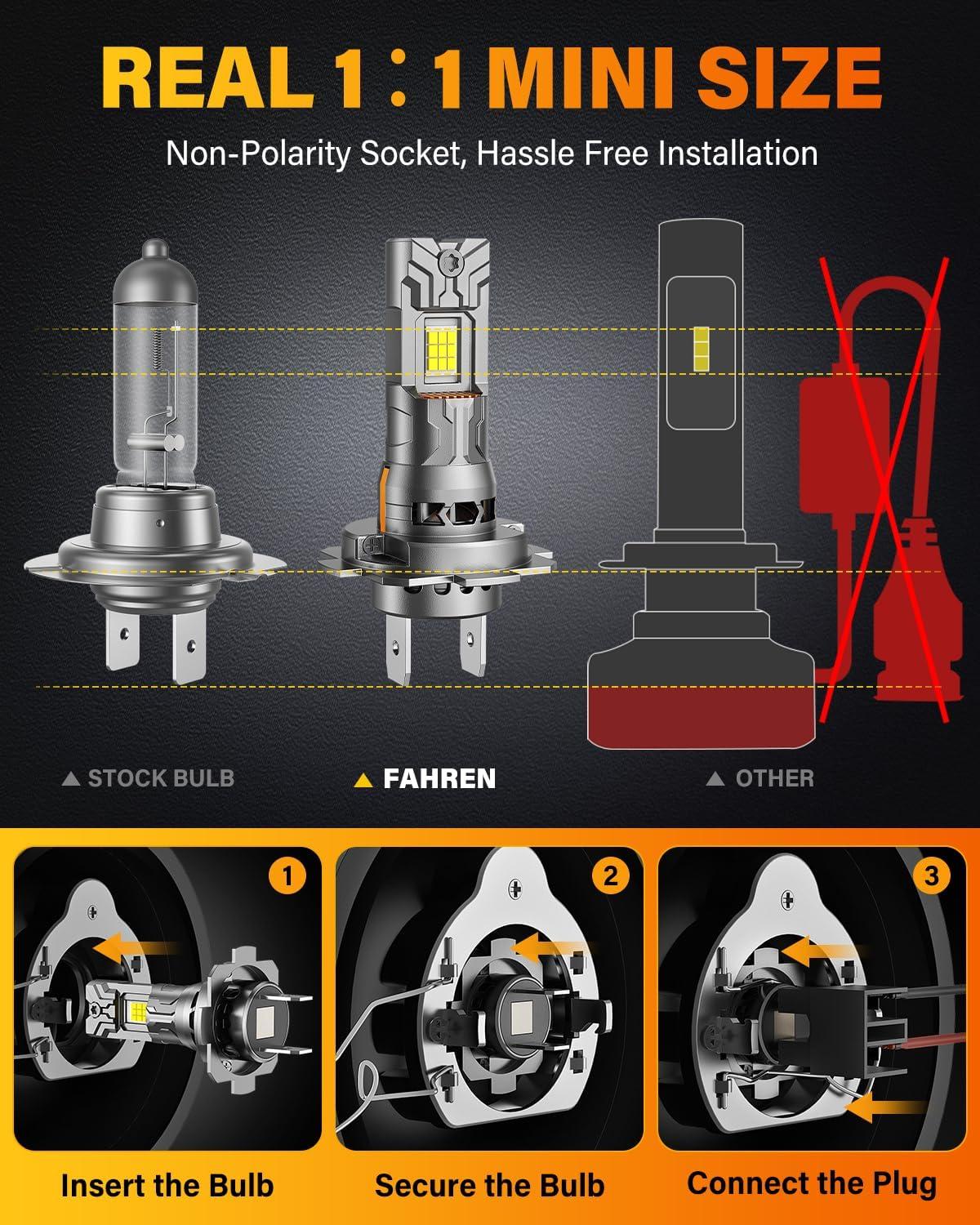 REAL 1:1 MINI SIZE

Non-Polarity Socket, Hassle Free Installation

▲ STOCK BULB

▲ FAHREN

▲ OTHER

1

2

3

Insert the Bulb

Secure the Bulb

Connect the Plug