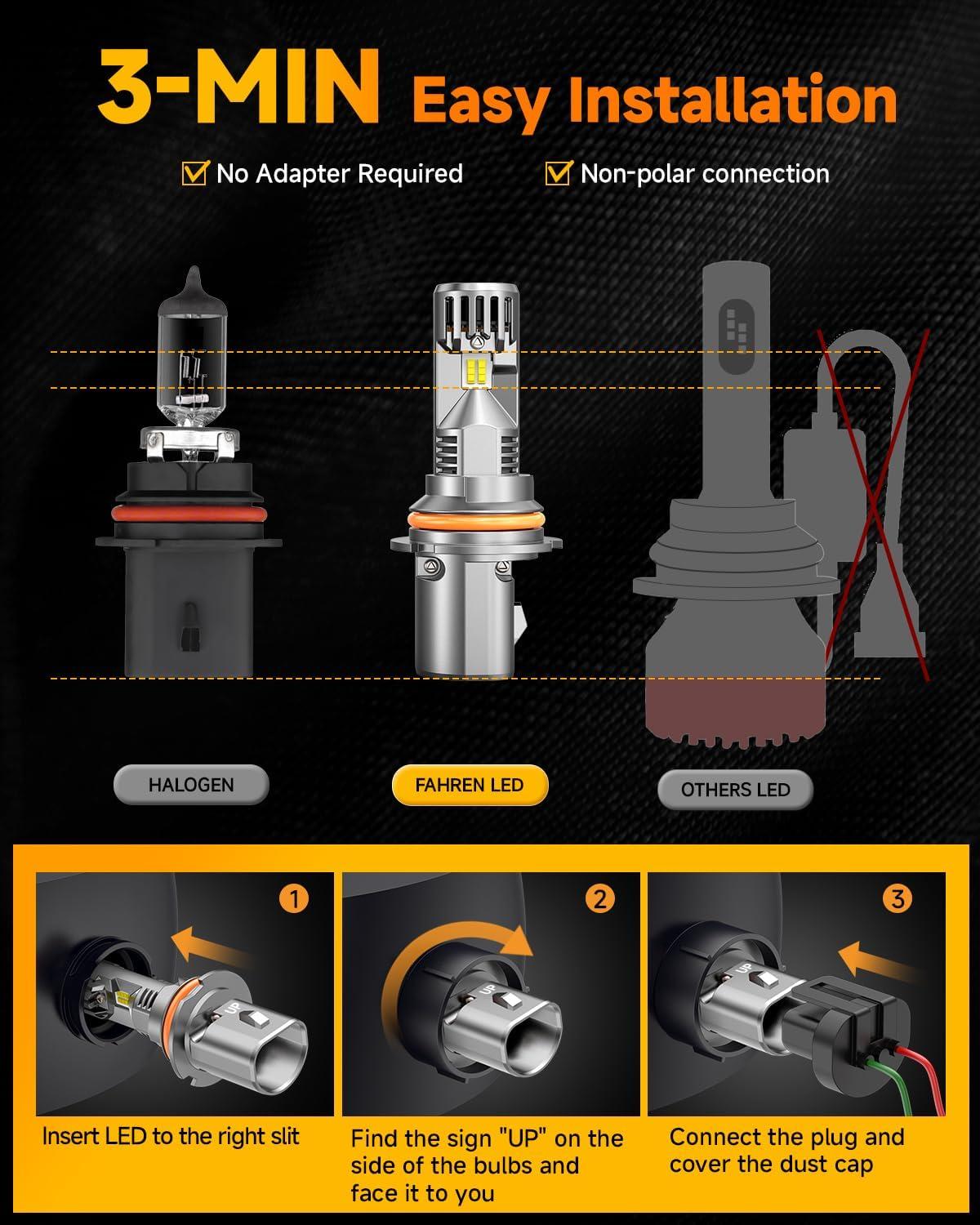 3-MIN Easy Installation

No Adapter Required Non-polar connection

HALOGEN

FAHREN LED

OTHERS LED

1

UP

Insert LED to the right slit

2

UP

Find the sign "UP" on the side of the bulbs and face it to you

3

UP

Connect the plug and cover the dust cap