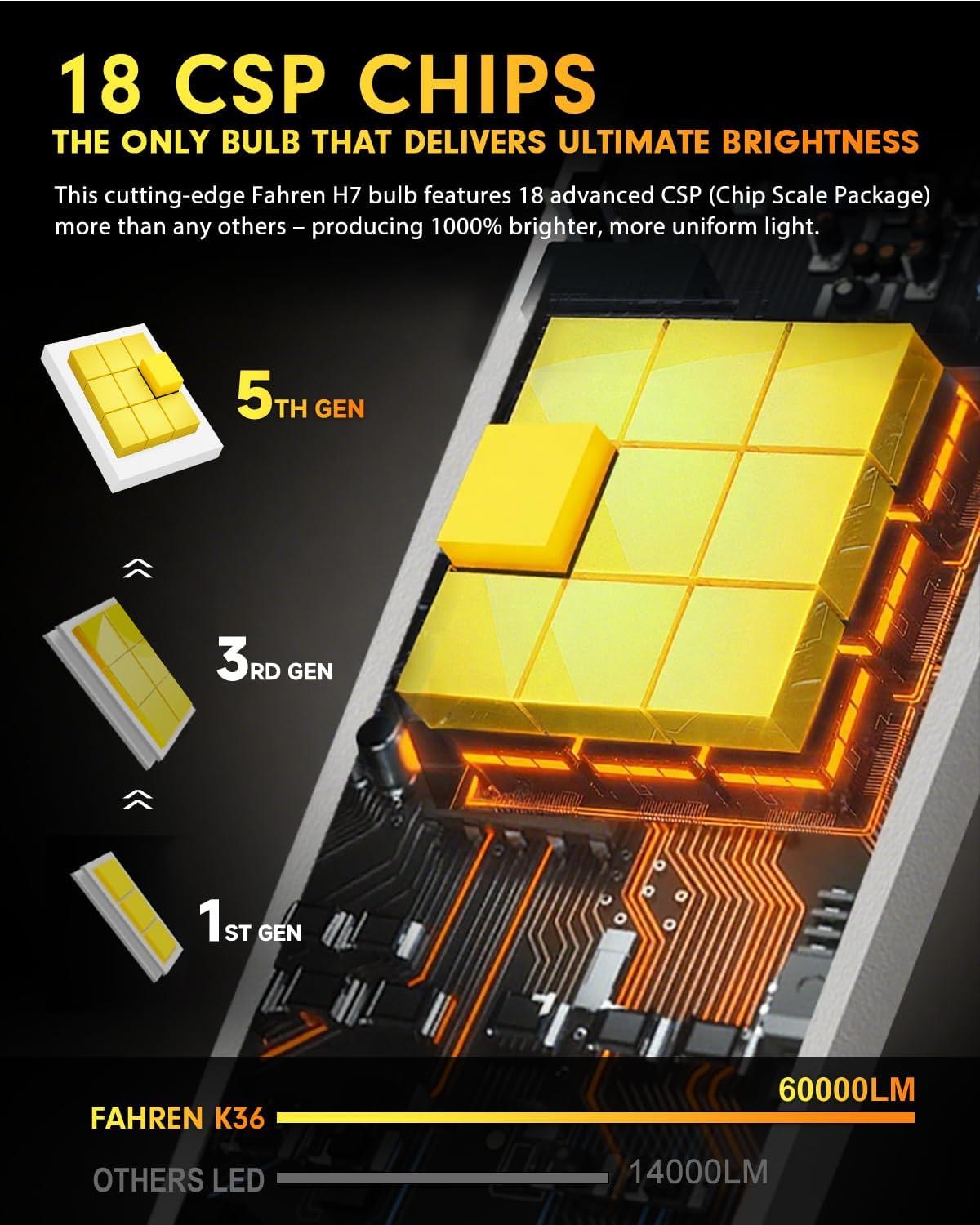 18 CSP CHIPS
THE ONLY BULB THAT DELIVERS ULTIMATE BRIGHTNESS

This cutting-edge Fahren H7 bulb features 18 advanced CSP (Chip Scale Package) more than any others – producing 1000% brighter, more uniform light.

5TH GEN

3RD GEN

1ST GEN

60000LM
FAHREN K36

OTHERS LED
14000LM