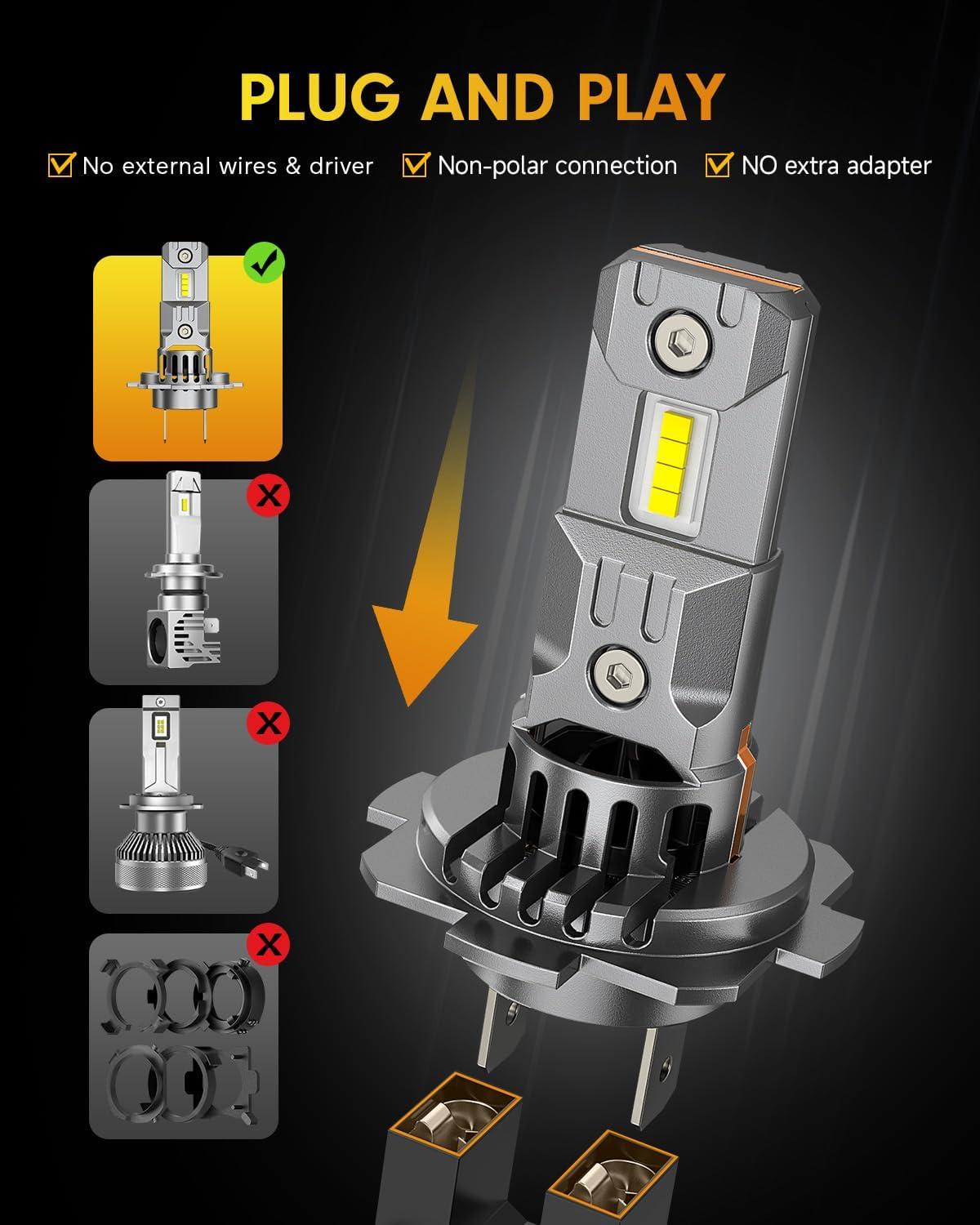 PLUG AND PLAY

No external wires & driver
Non-polar connection
NO extra adapter