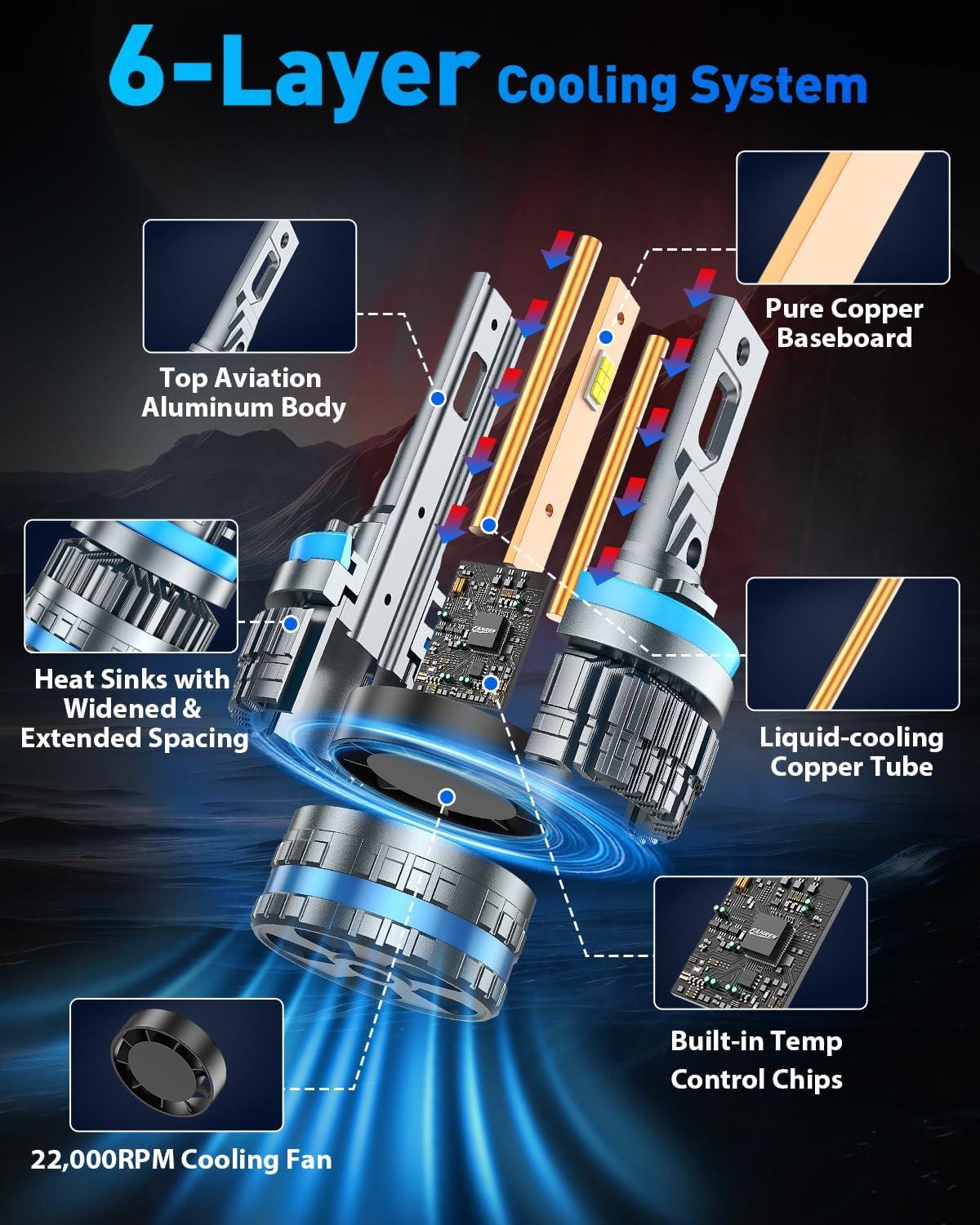 6-Layer Cooling System

Top Aviation Aluminum Body

Pure Copper Baseboard

Heat Sinks with Widened & Extended Spacing

Liquid-cooling Copper Tube

Built-in Temp Control Chips

22,000RPM Cooling Fan