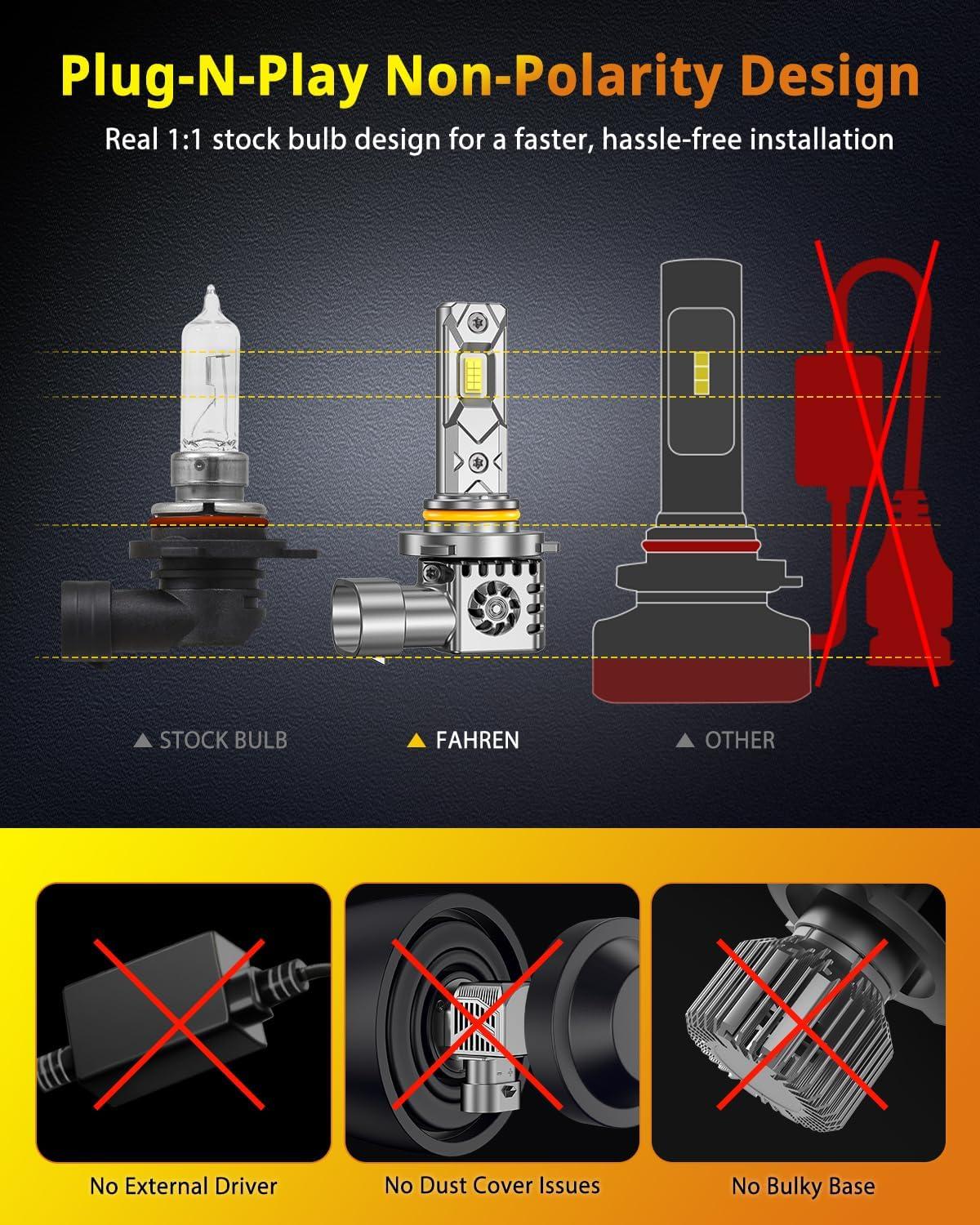 Plug-N-Play Non-Polarity Design

Real 1:1 stock bulb design for a faster, hassle-free installation

▲ STOCK BULB

▲ FAHREN

▲ OTHER

No External Driver

No Dust Cover Issues

No Bulky Base