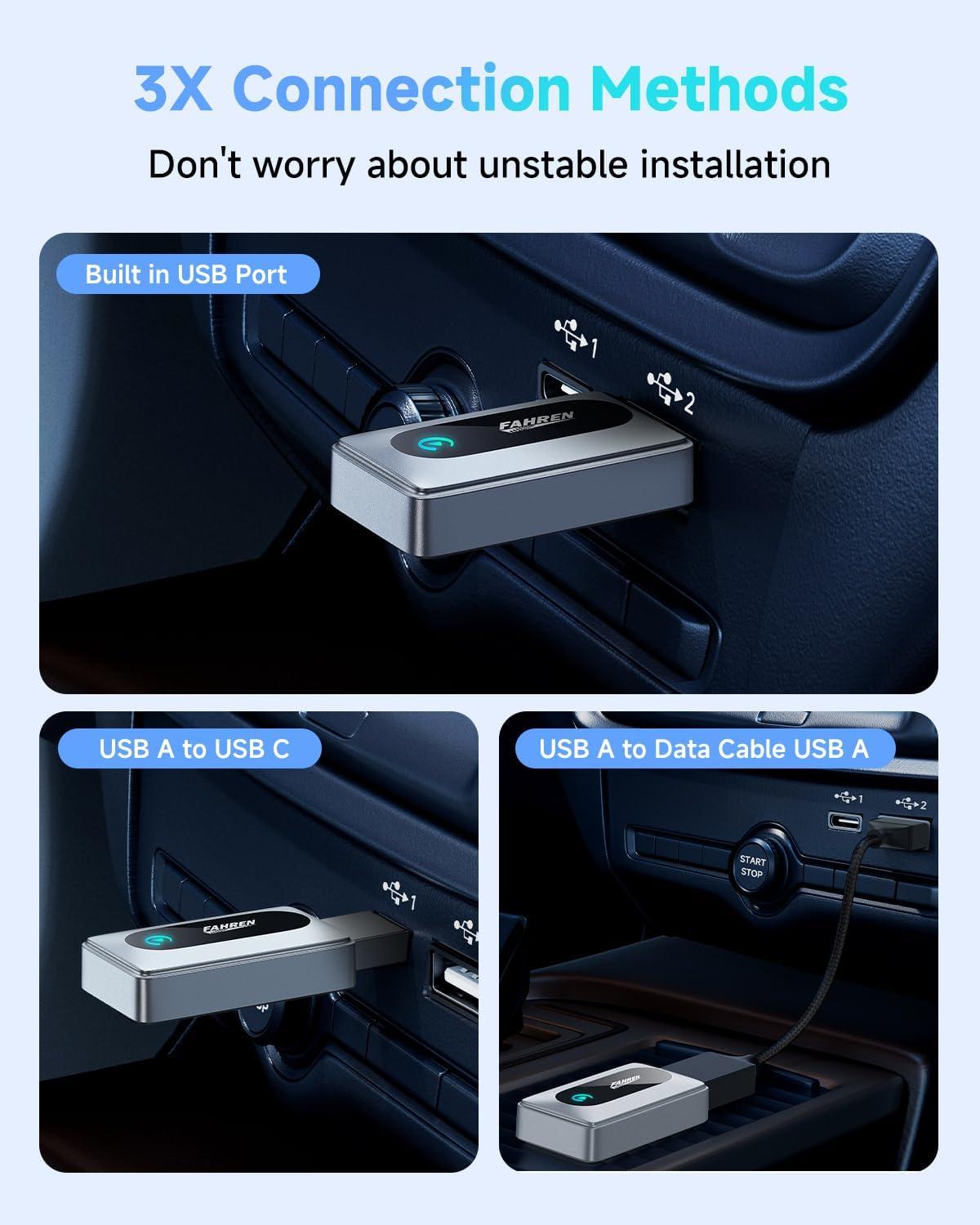 3X Connection Methods

Don't worry about unstable installation

Built in USB Port

1

2

FAHREN

USB A to USB C

1

FAHREN

USB A to Data Cable USB A

1

2

START
STOP

FAHREN