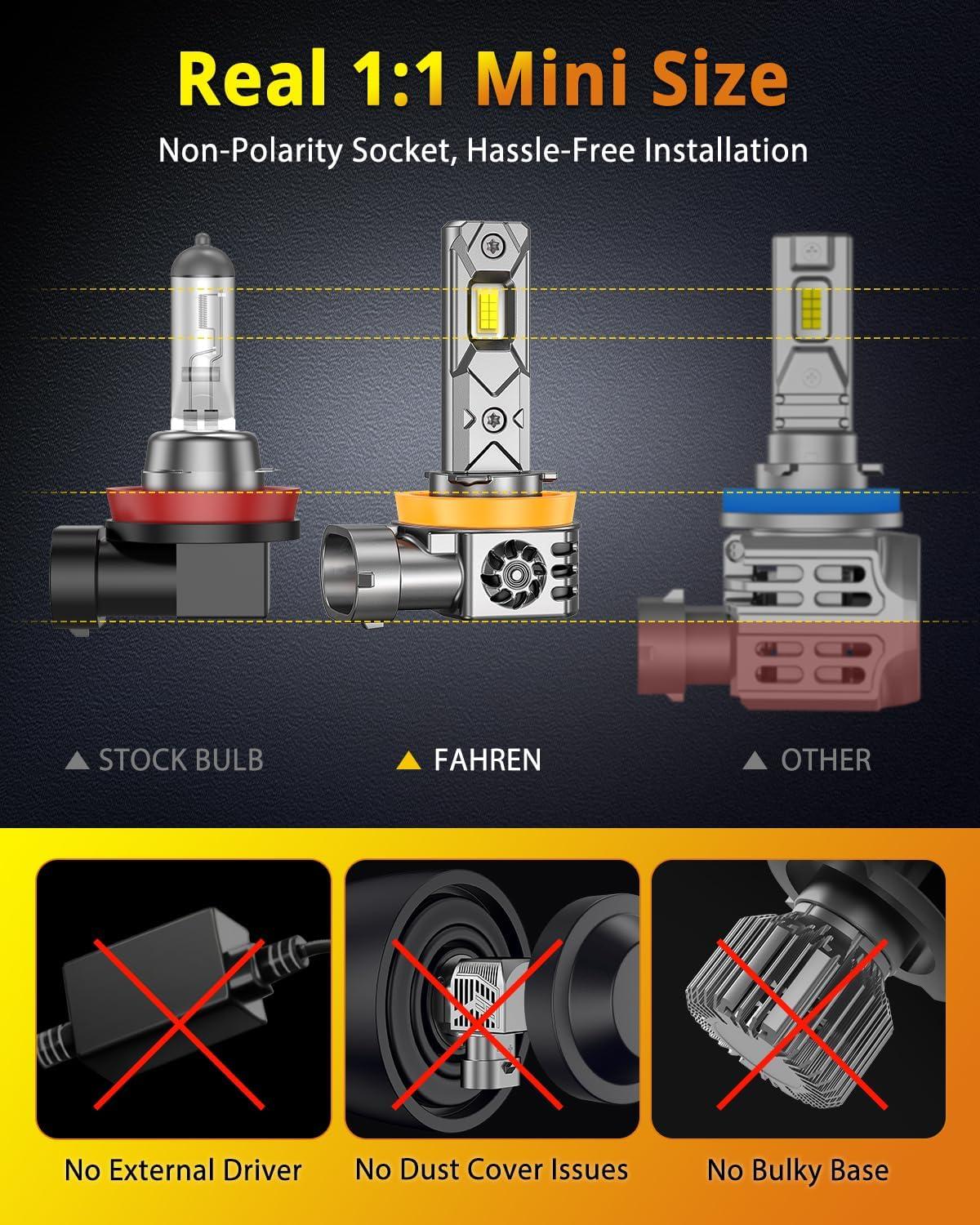 Real 1:1 Mini Size

Non-Polarity Socket, Hassle-Free Installation

▲ STOCK BULB

▲ FAHREN

▲ OTHER

No External Driver

No Dust Cover Issues

No Bulky Base